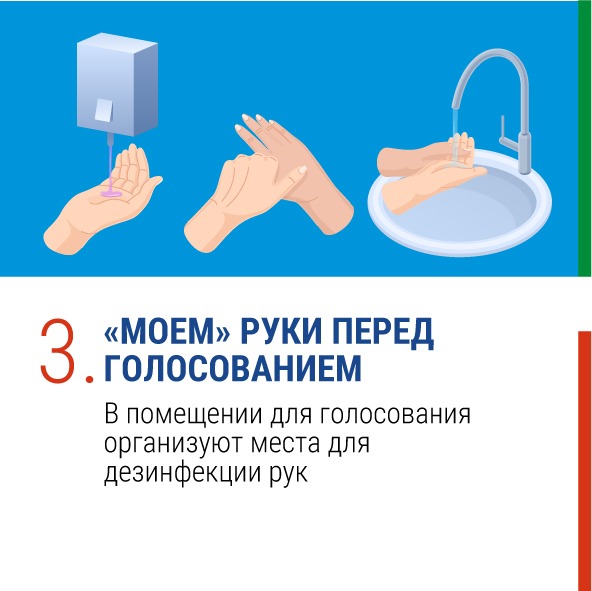 3. «МОЕМ» РУКИ ПЕРЕД ГОЛОСОВАНИЕМ

В помещении для голосования организуют места для дезинфекции рук